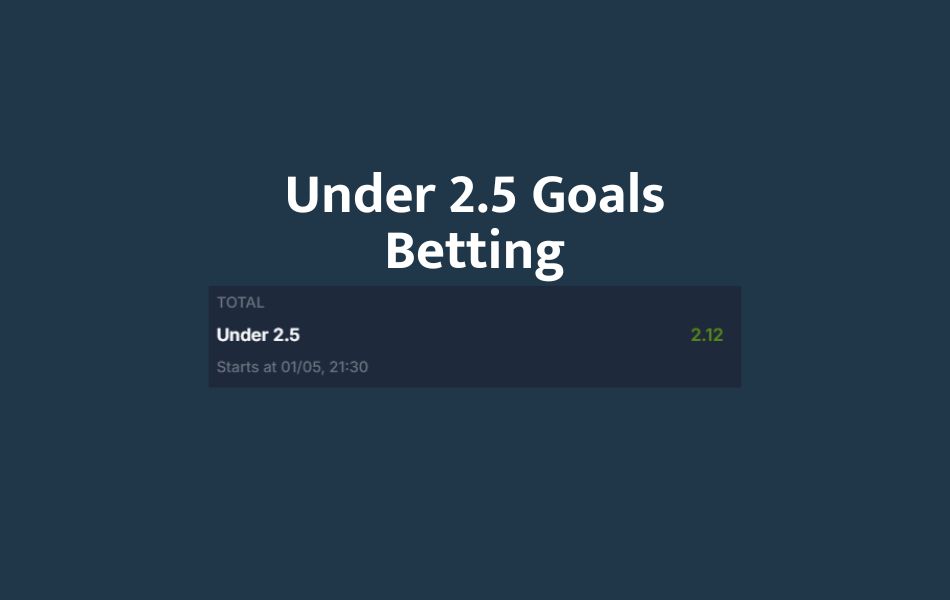 Under 2.5 Goals Betting

TOTAL

Under 2.5 2.12

Starts at 01/05, 21:30